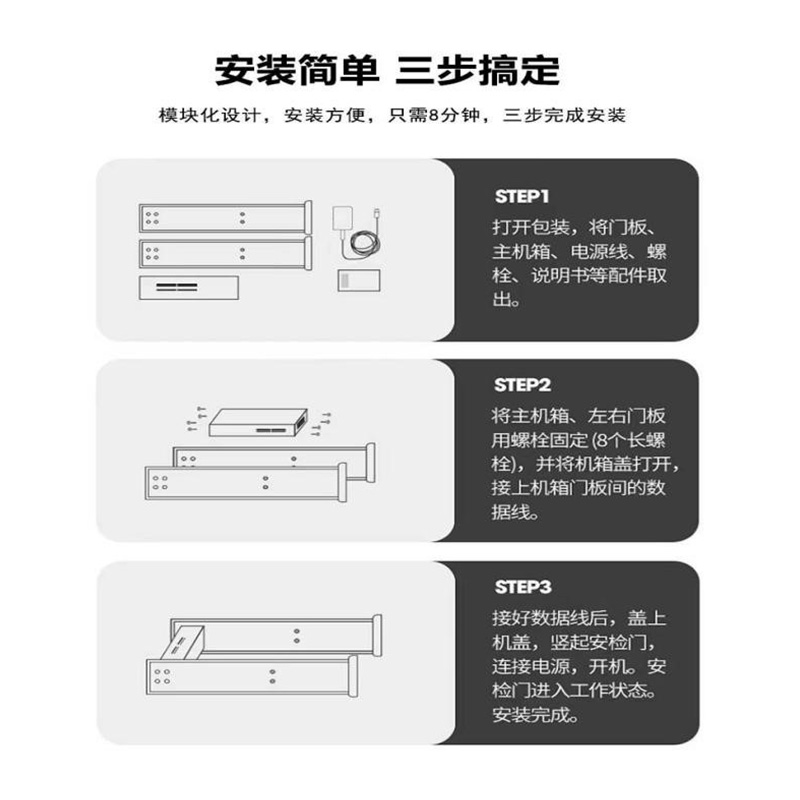 安装简单 三步搞定

模块化设计，安装方便，只需8分钟，三步完成安装

STEP1

打开包装，将门板、主机箱、电源线、螺栓、说明书等配件取出。

STEP2

将主机箱、左右门板用螺栓固定 (8个长螺栓)，并将机箱盖打开，接上机箱门板间的数据线。

STEP3

接好数据线后，盖上机盖，竖起安检门，连接电源，开机。安检门进入工作状态。安装完成。